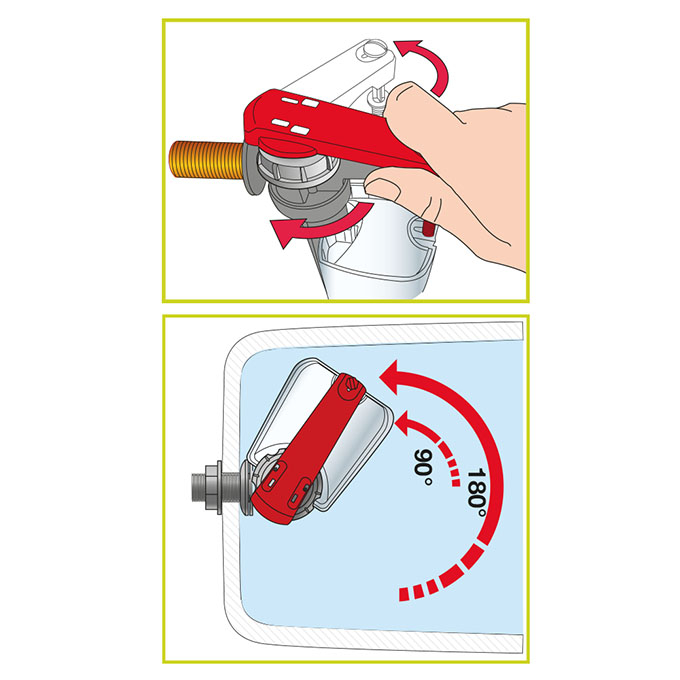 90°
180°