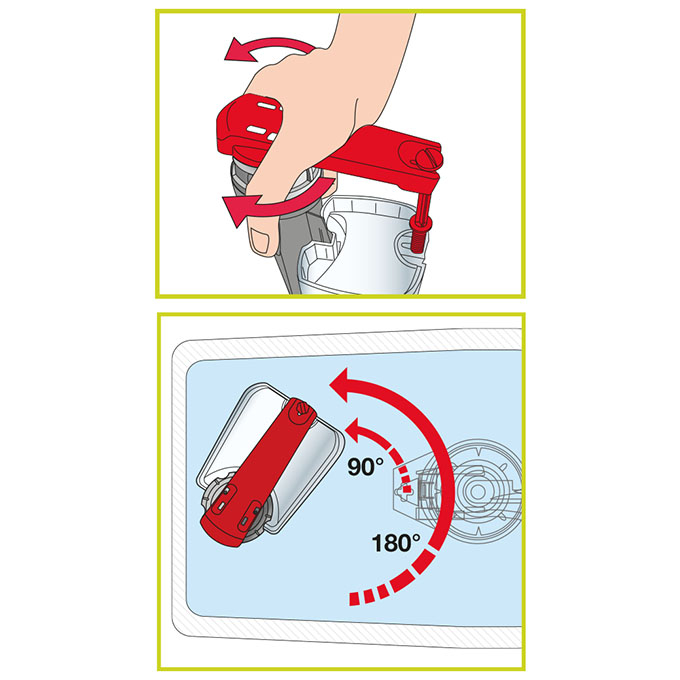 90°
180°